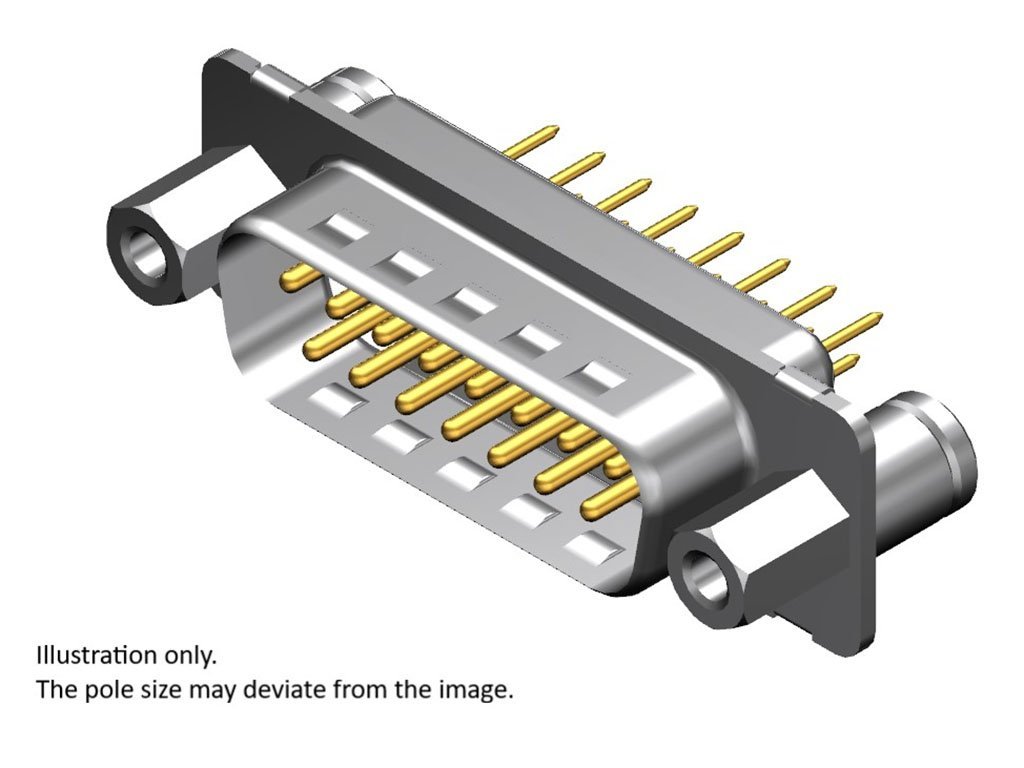 Illustration only.
The pole size may deviate from the image.