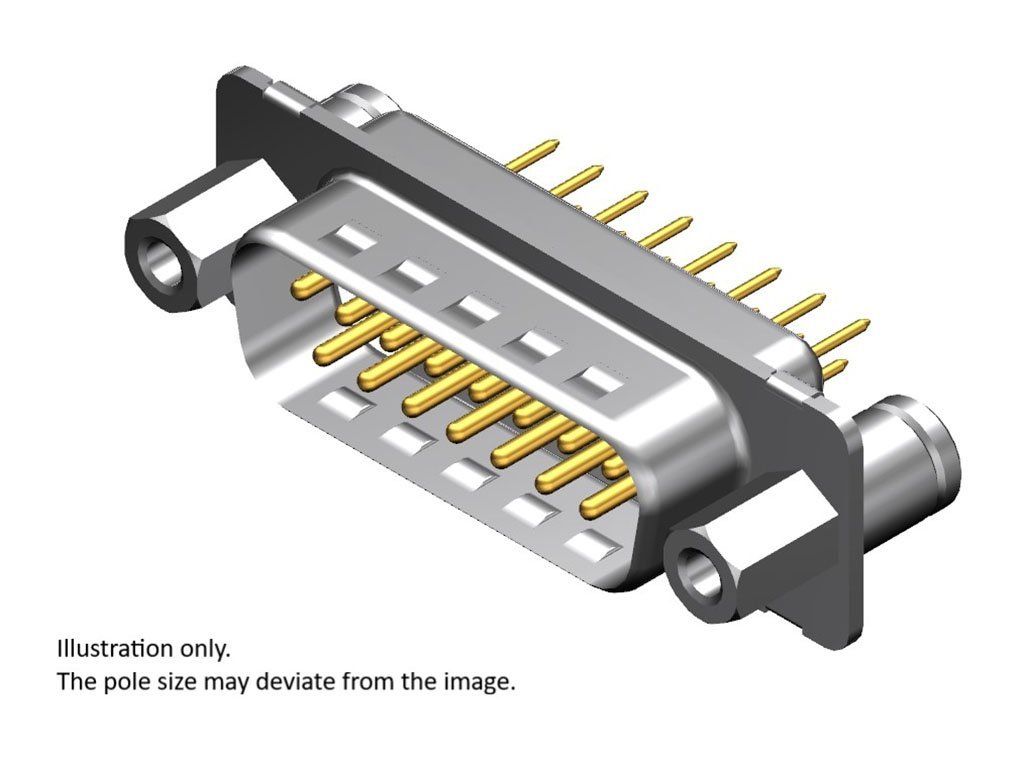 Illustration only.
The pole size may deviate from the image.