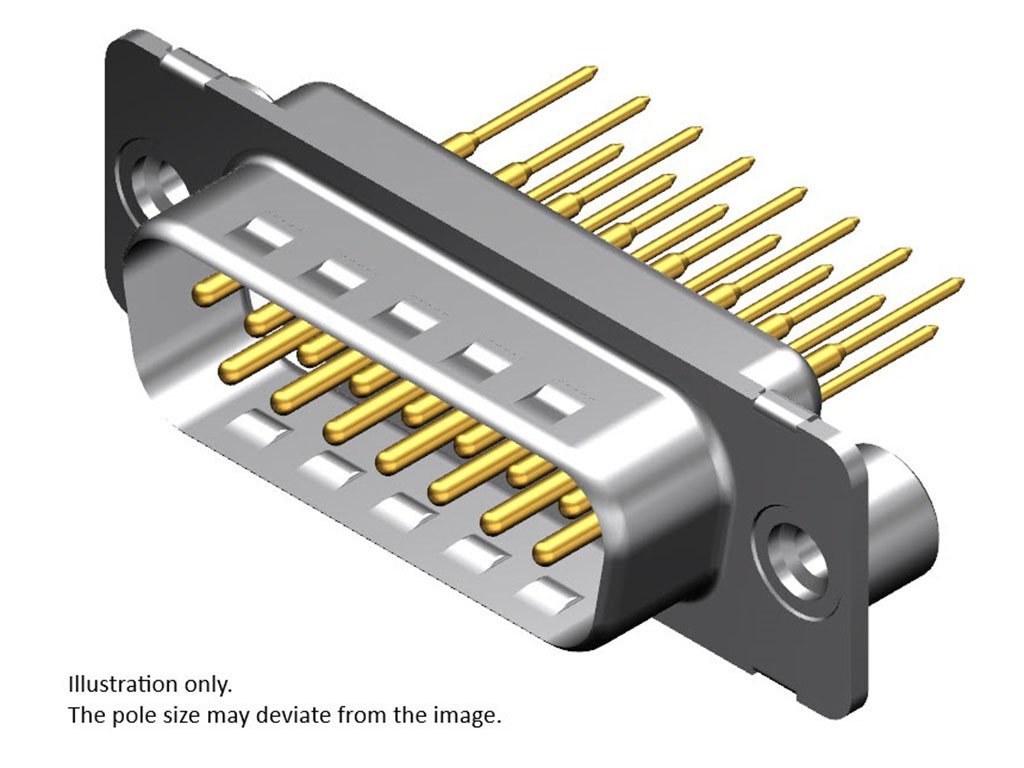 Illustration only.
The pole size may deviate from the image.