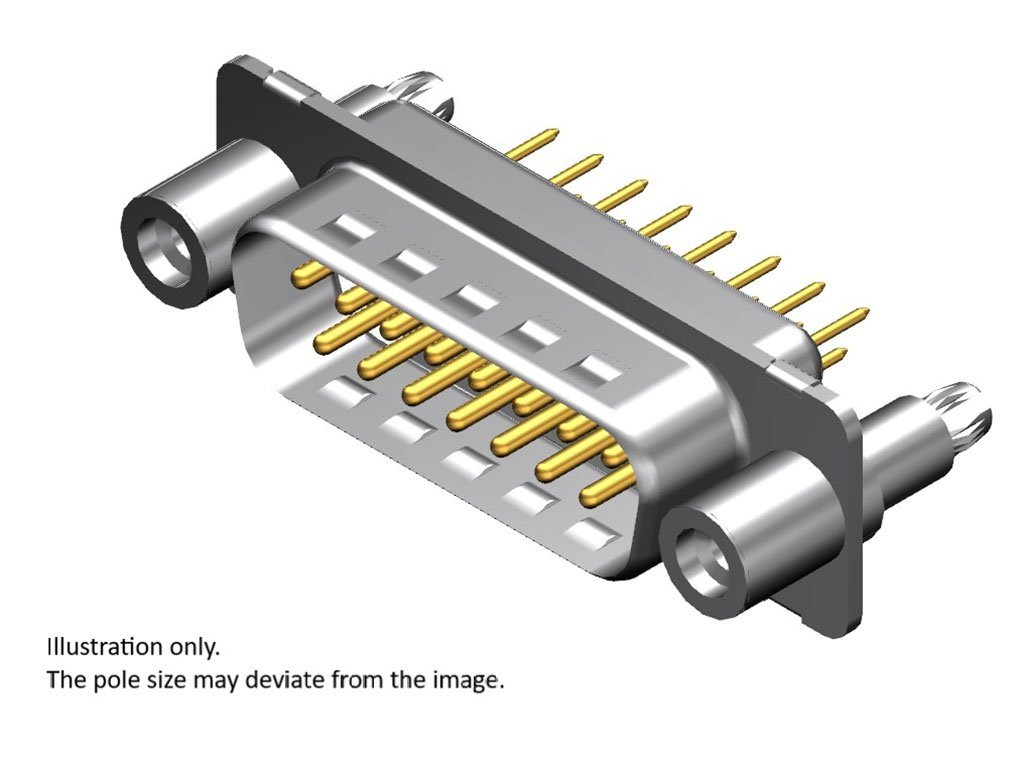 Illustration only.
The pole size may deviate from the image.