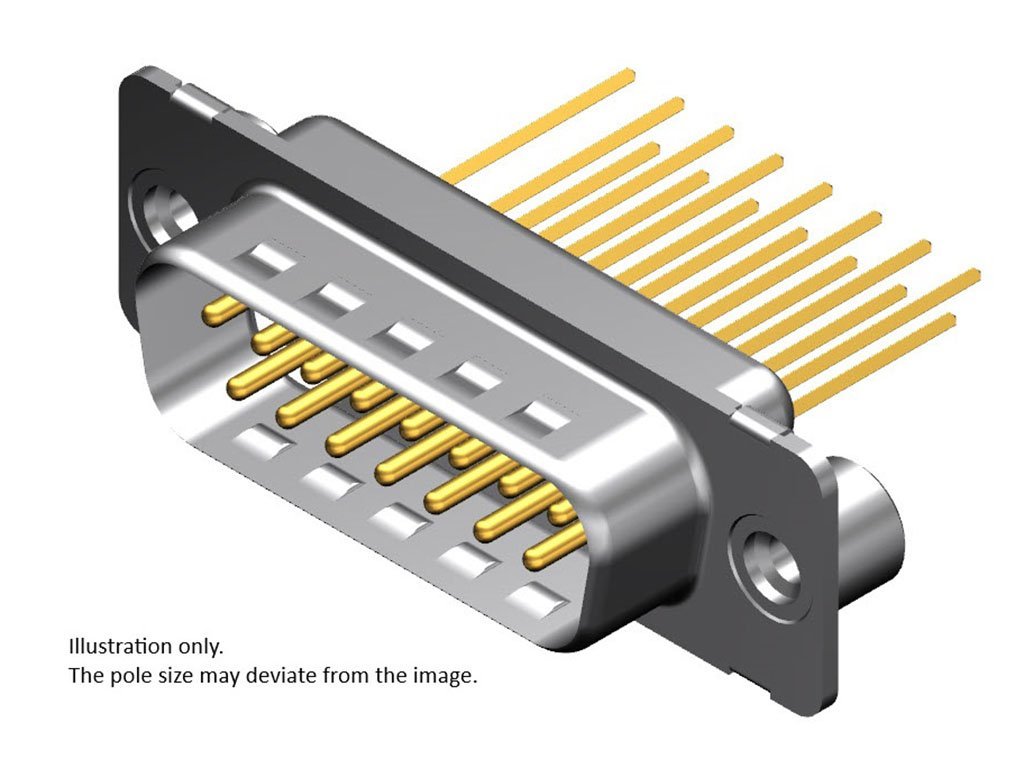 Illustration only.
The pole size may deviate from the image.