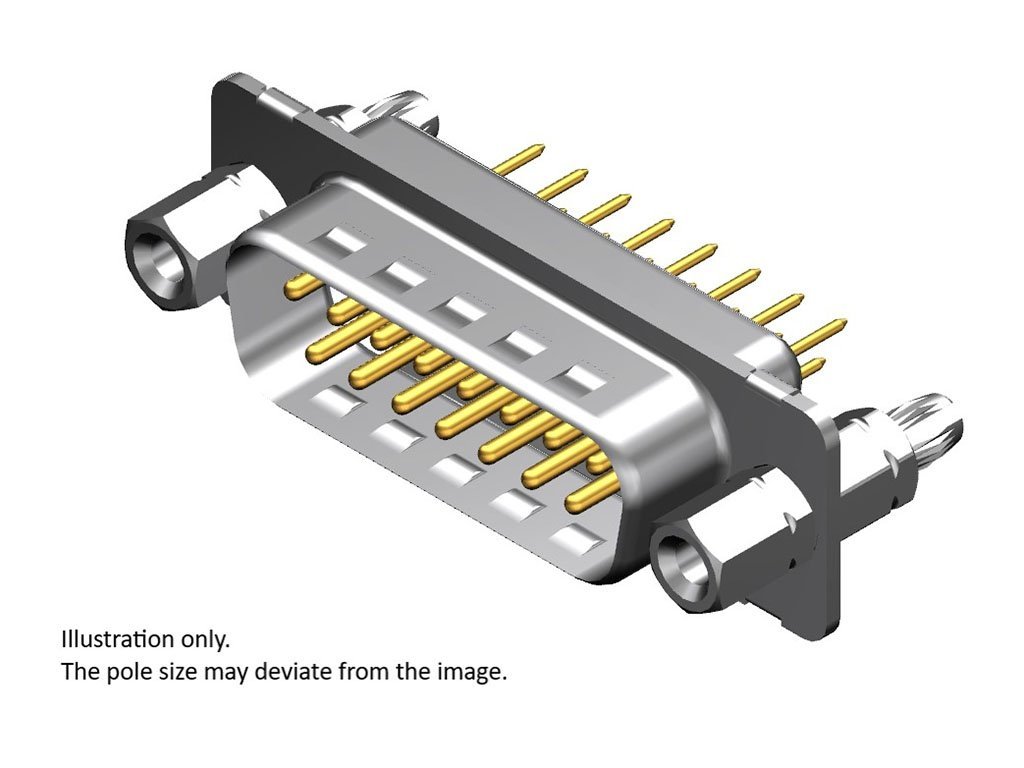 Illustration only.
The pole size may deviate from the image.