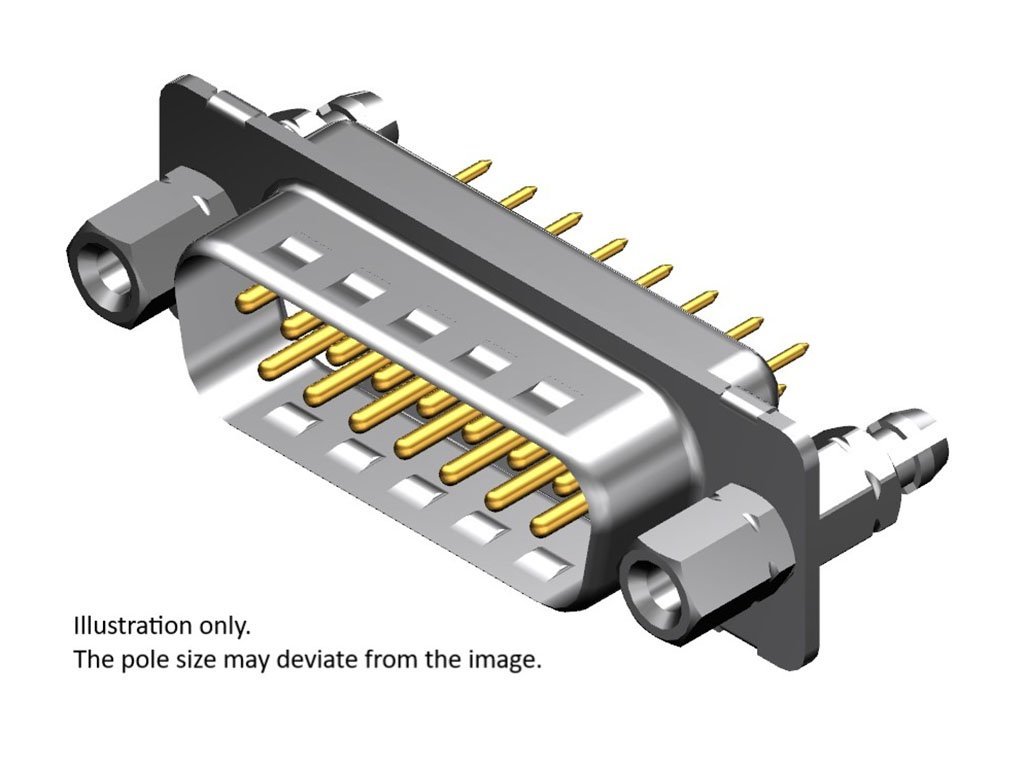 Illustration only.
The pole size may deviate from the image.