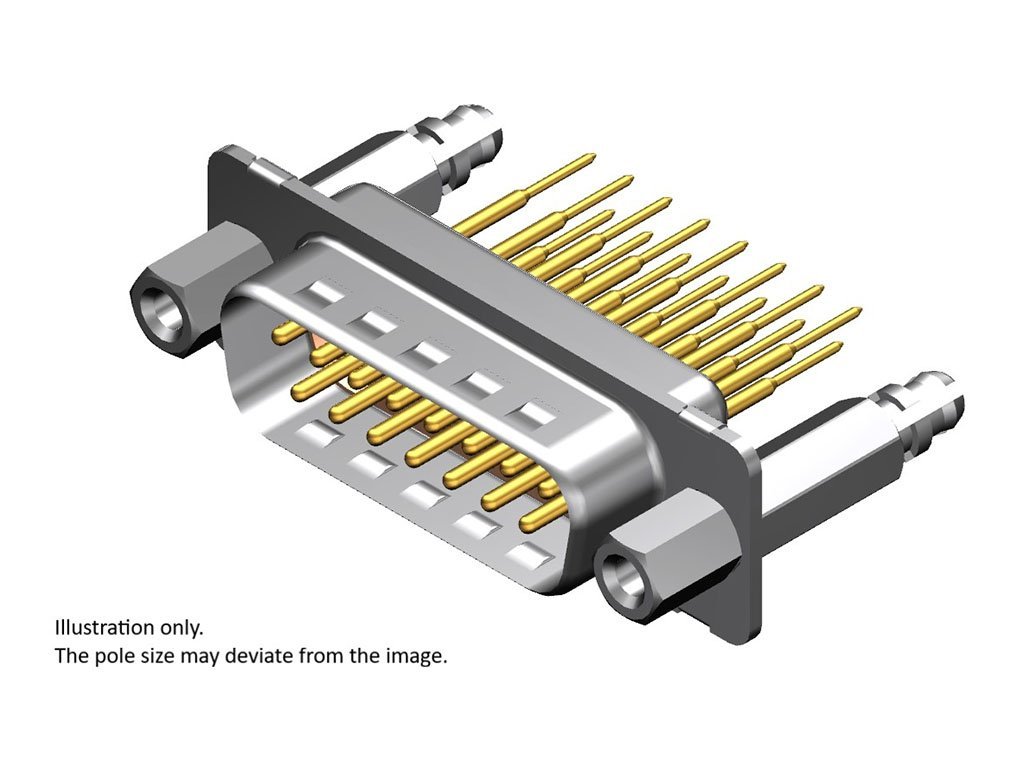 Illustration only.
The pole size may deviate from the image.