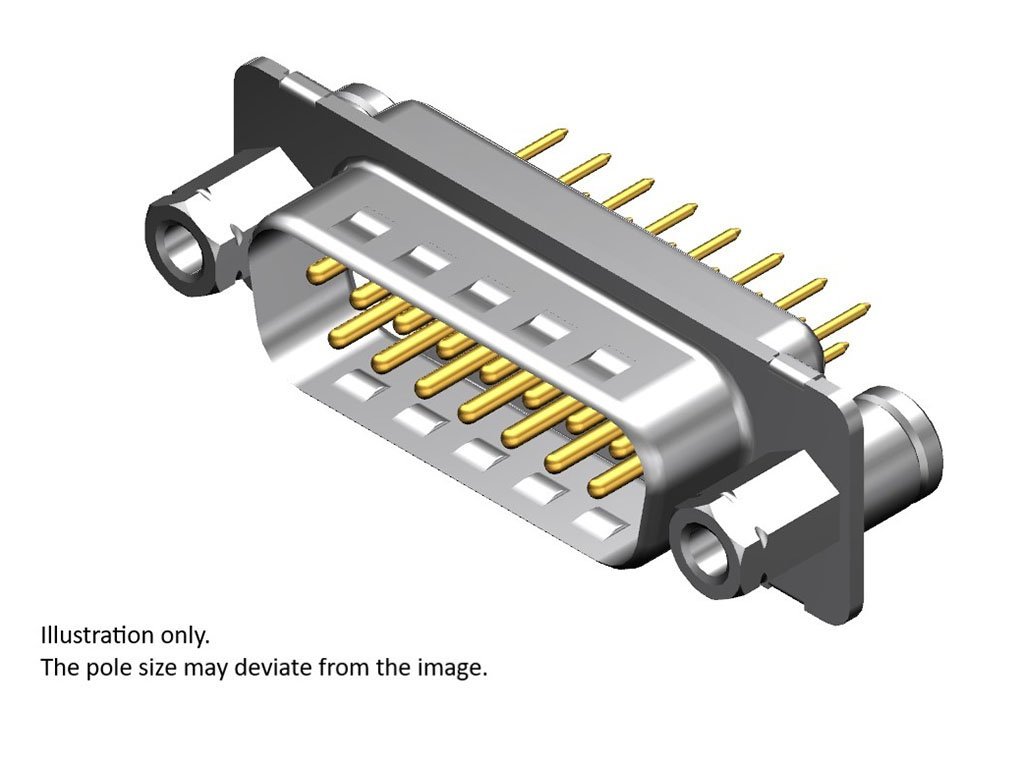 Illustration only.
The pole size may deviate from the image.