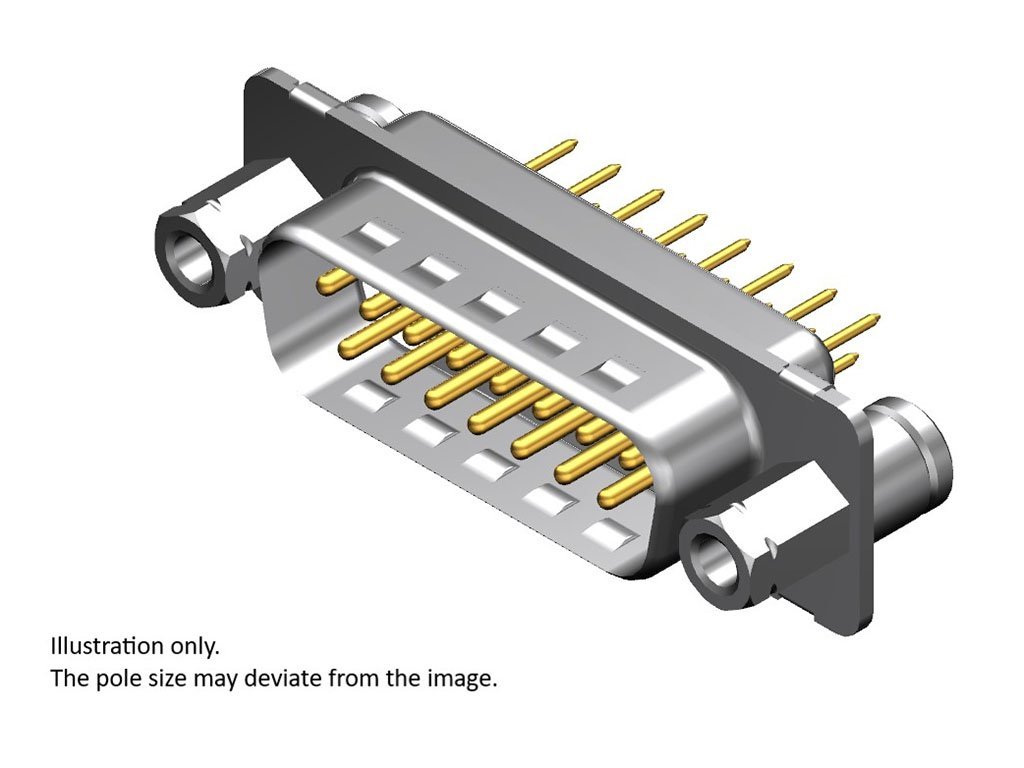 Illustration only.
The pole size may deviate from the image.