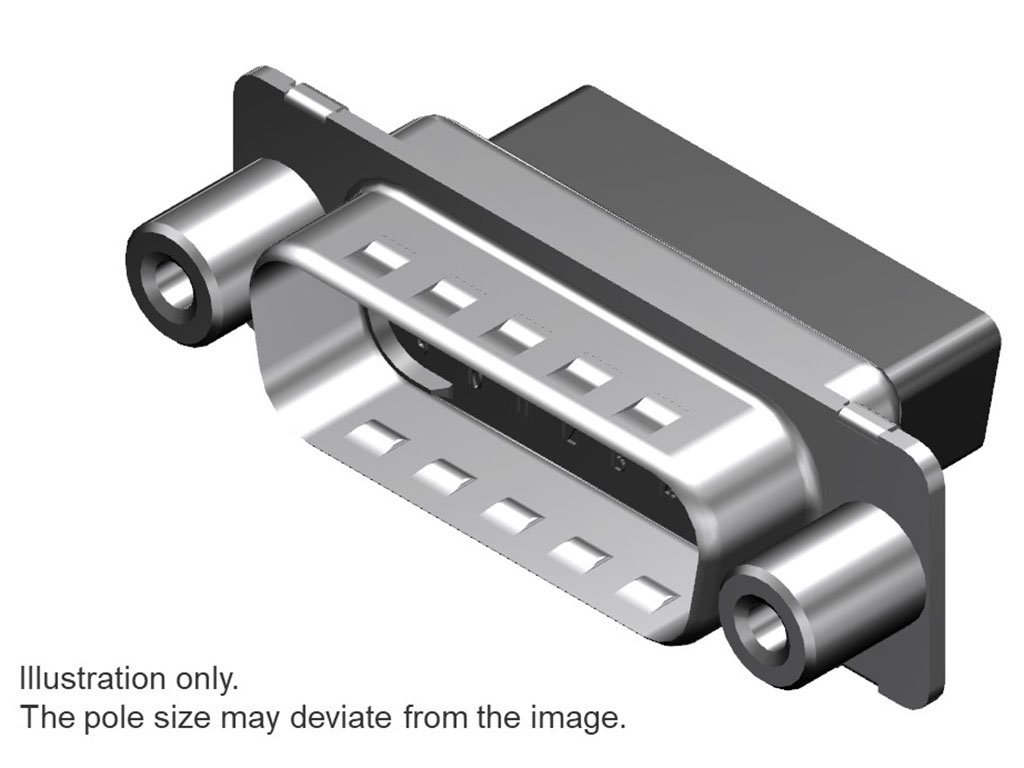 Illustration only.
The pole size may deviate from the image.