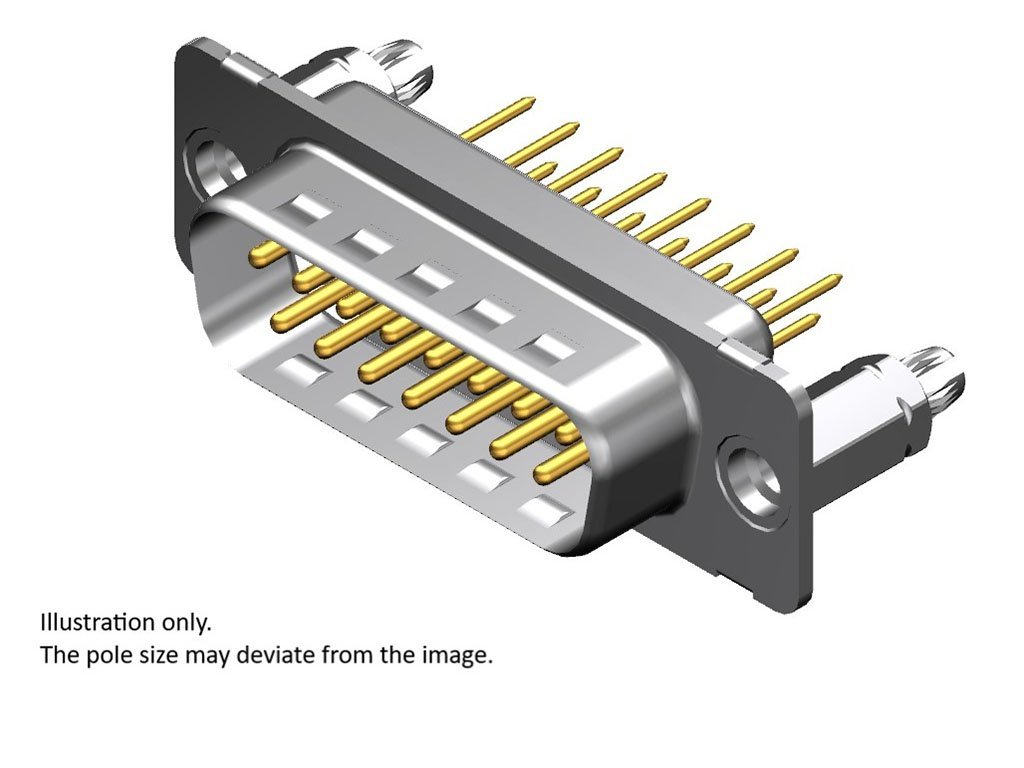 Illustration only.
The pole size may deviate from the image.